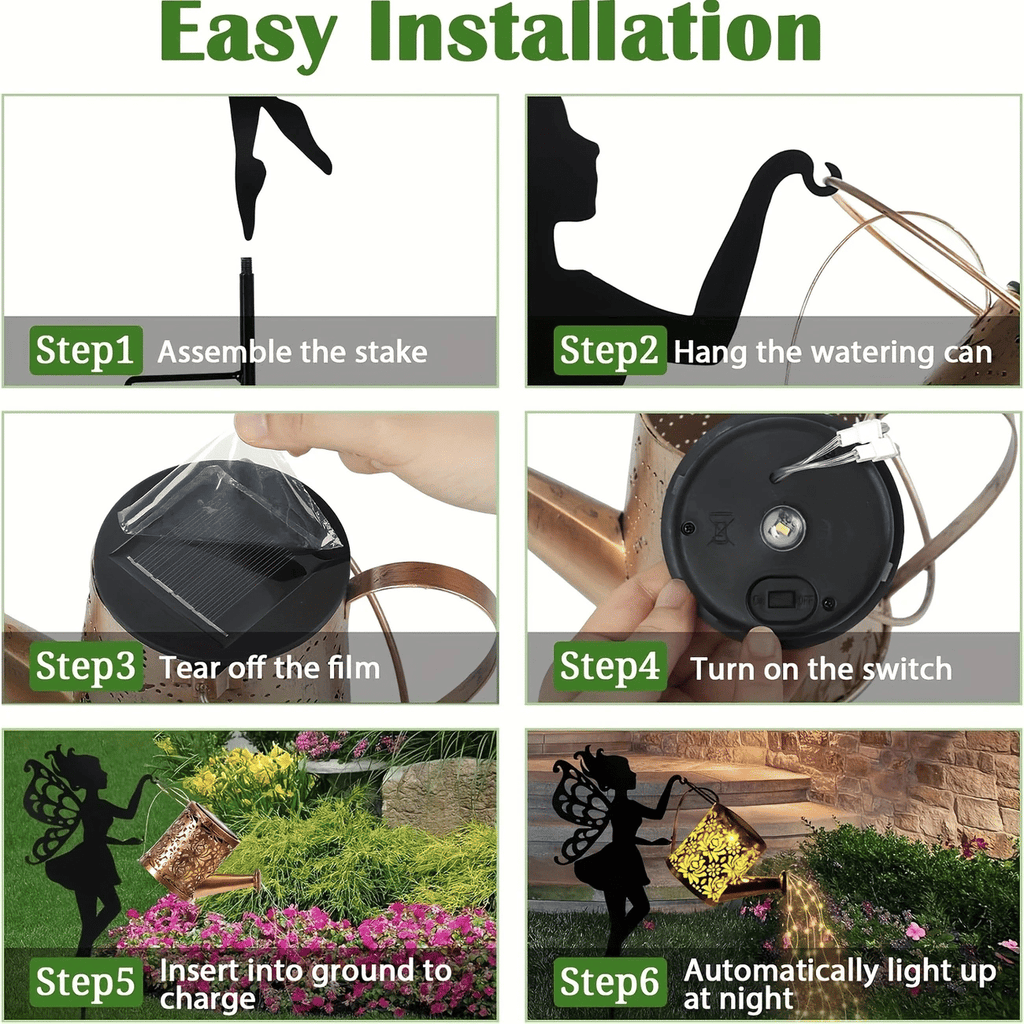 Easy Installation

Step1 Assemble the stake

Step2 Hang the watering can

Step3 Tear off the film

Step4 Turn on the switch

Step5 Insert into ground to charge

Step6 Automatically light up at night